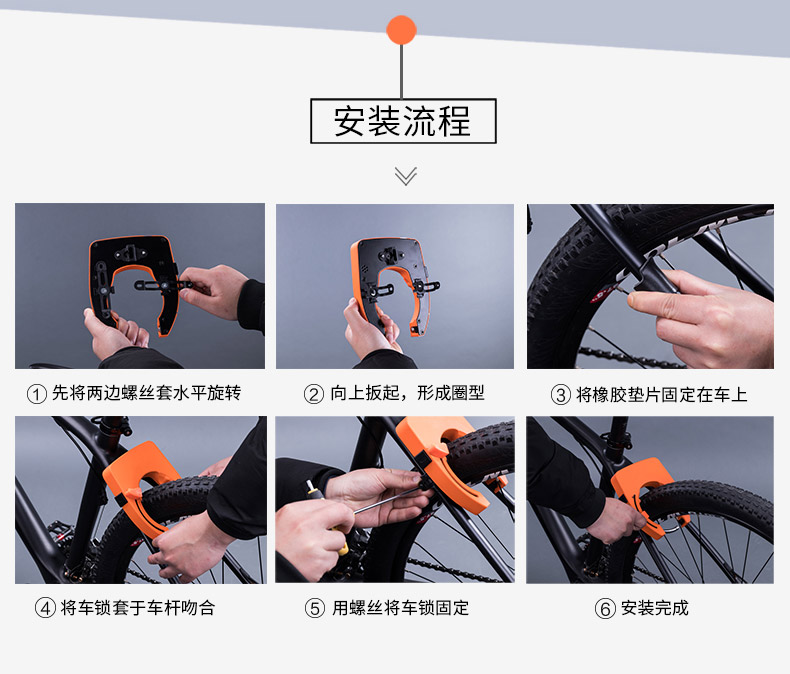 安装流程

① 先将两边螺丝套水平旋转

② 向上扳起，形成圈型

③ 将橡胶垫片固定在车上

④ 将车锁套于车杆吻合

⑤ 用螺丝将车锁固定

⑥ 安装完成